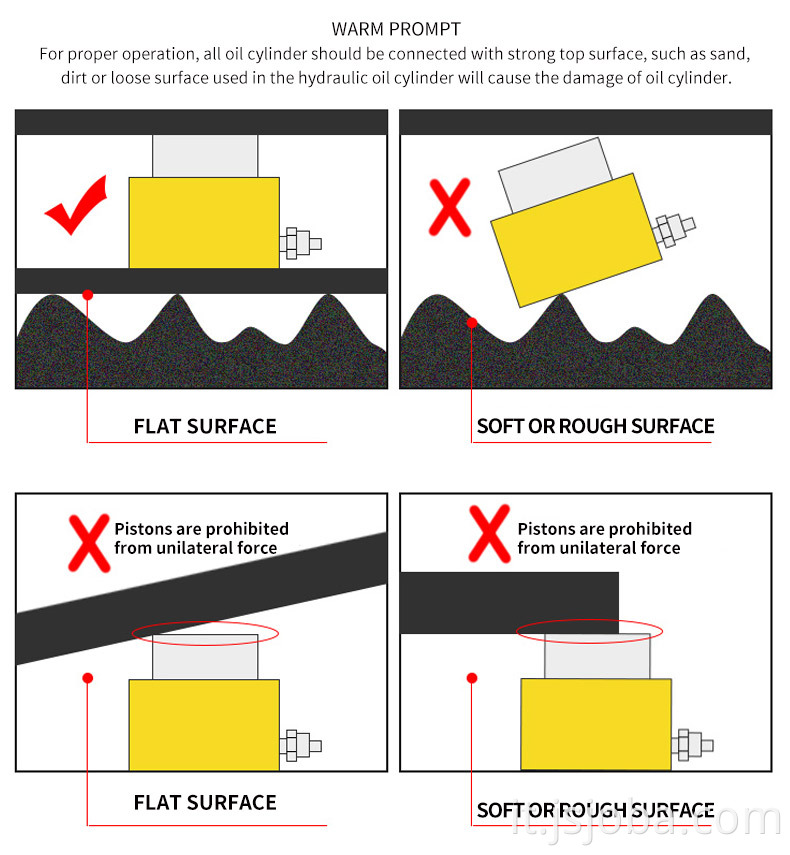 WARM PROMPT

For proper operation, all oil cylinder should be connected with strong top surface, such as sand, dirt or loose surface used in the hydraulic oil cylinder will cause the damage of oil cylinder.

FLAT SURFACE

SOFT OR ROUGH SURFACE

Pistons are prohibited from unilateral force

Pistons are prohibited from unilateral force

FLAT SURFACE

SOFT OR ROUGH SURFACE

it.jsjoba.com